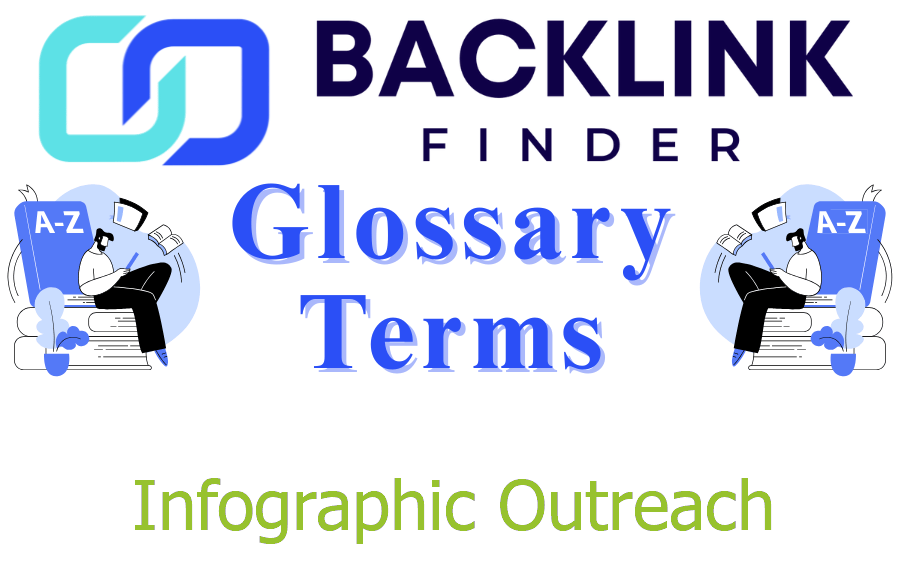 BACKLINK
FINDER

A-Z

Glossary Terms

A-Z

Infographic Outreach